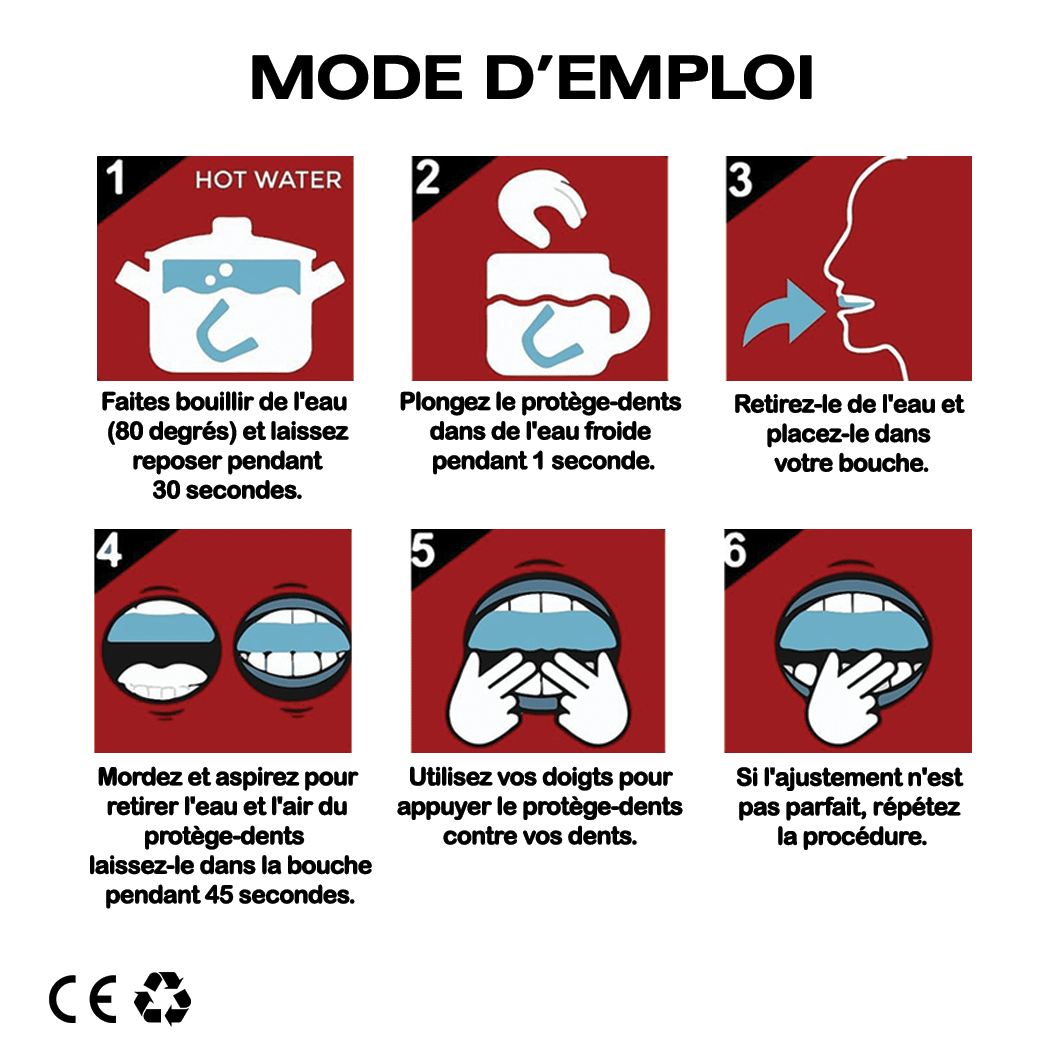 MODE D'EMPLOI

1 HOT WATER

Faites bouillir de l'eau (80 degrés) et laissez reposer pendant 30 secondes.

2

Plongez le protège-dents dans de l'eau froide pendant 1 seconde.

3

Retirez-le de l'eau et placez-le dans votre bouche.

4

Mordez et aspirez pour retirer l'eau et l'air du protège-dents laissez-le dans la bouche pendant 45 secondes.

5

Utilisez vos doigts pour appuyer le protège-dents contre vos dents.

6

Si l'ajustement n'est pas parfait, répétez la procédure.

CE